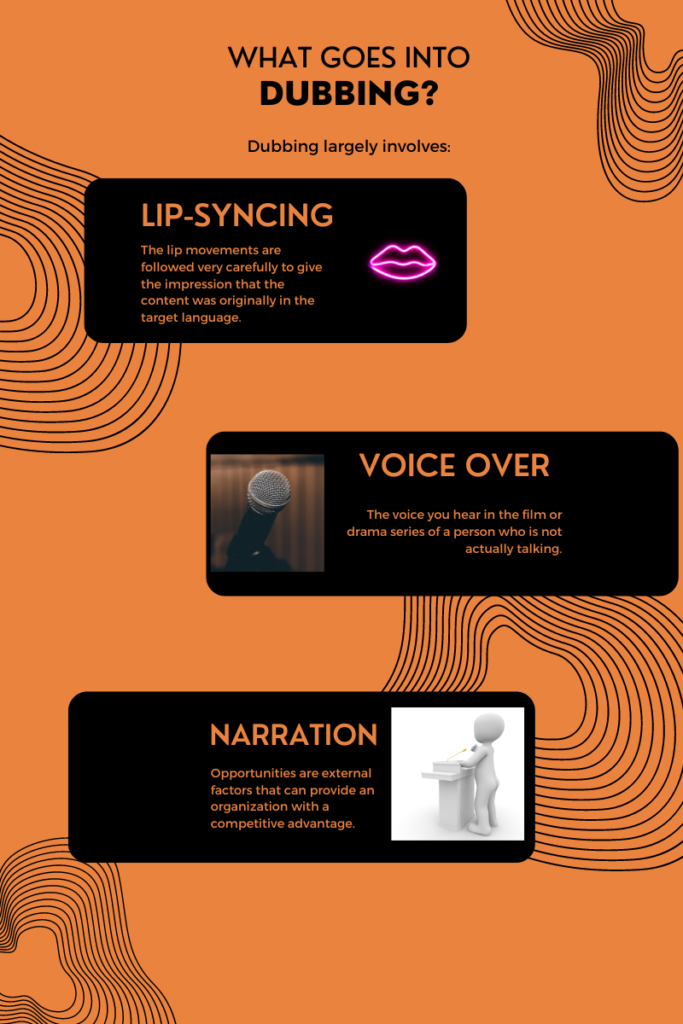 WHAT GOES INTO
DUBBING?

Dubbing largely involves:

LIP-SYNCING

The lip movements are followed very carefully to give the impression that the content was originally in the target language.

VOICE OVER

The voice you hear in the film or drama series of a person who is not actually talking.

NARRATION

Opportunities are external factors that can provide an organization with a competitive advantage.