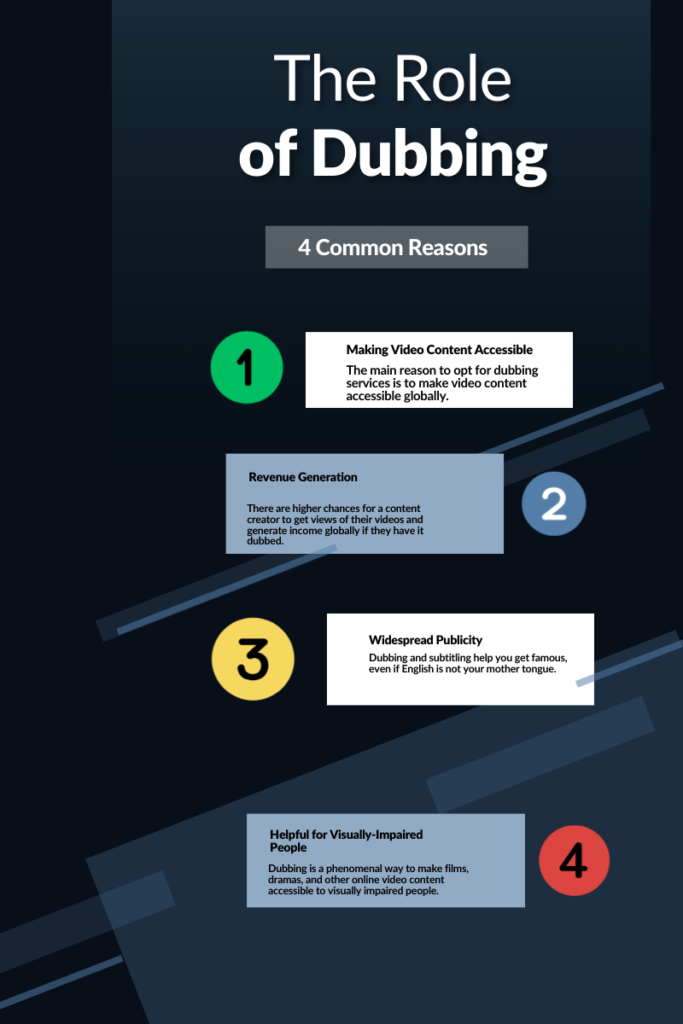 The Role of Dubbing

4 Common Reasons

1

Making Video Content Accessible

The main reason to opt for dubbing services is to make video content accessible globally.

Revenue Generation

There are higher chances for a content creator to get views of their videos and generate income globally if they have it dubbed.

2

3

Widespread Publicity

Dubbing and subtitling help you get famous, even if English is not your mother tongue.

Helpful for Visually-Impaired People

Dubbing is a phenomenal way to make films, dramas, and other online video content accessible to visually impaired people.

4